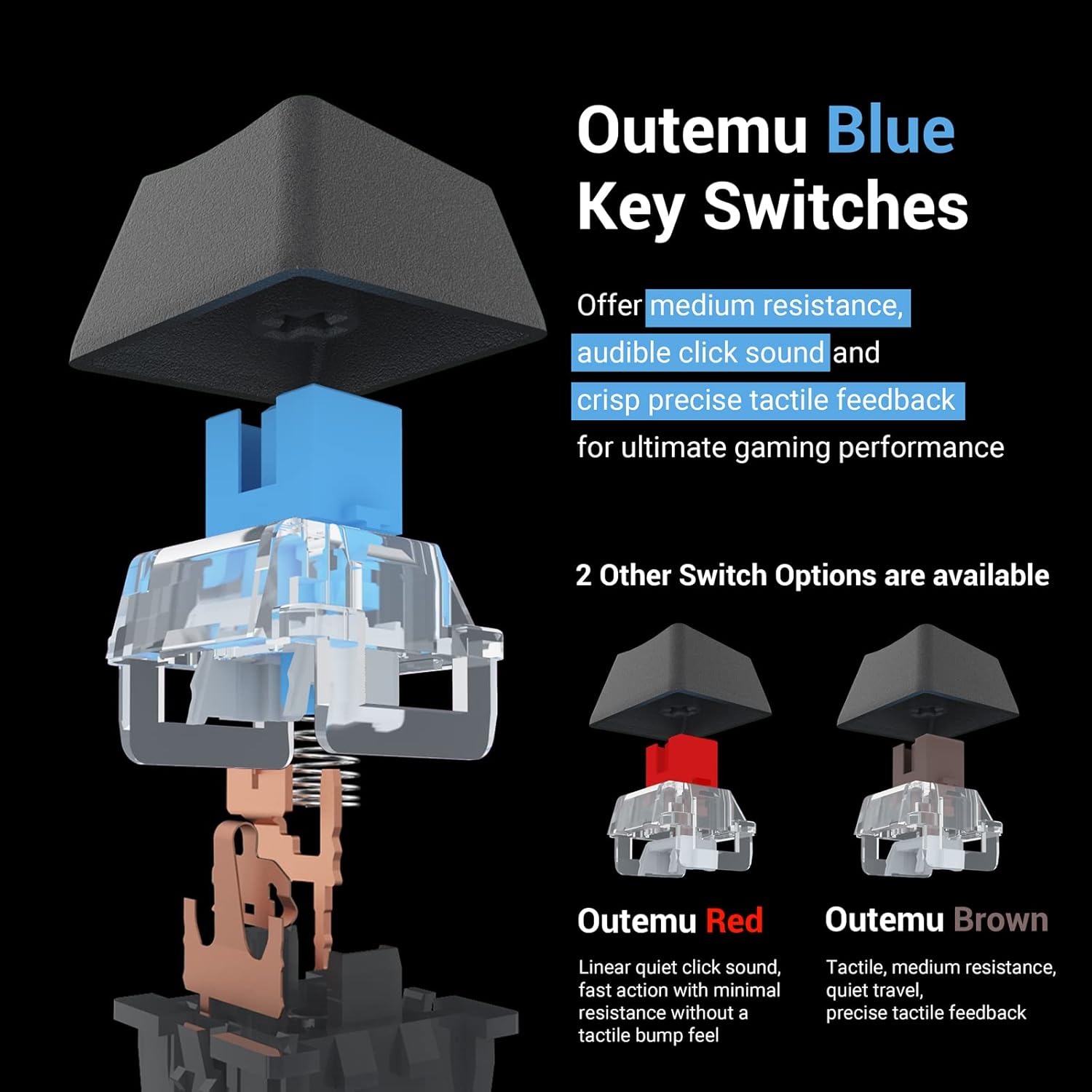 Outemu Blue Key Switches

Offer medium resistance, audible click sound and crisp precise tactile feedback for ultimate gaming performance

2 Other Switch Options are available

Outemu Red

Linear quiet click sound, fast action with minimal resistance without a tactile bump feel

Outemu Brown

Tactile, medium resistance, quiet travel, precise tactile feedback