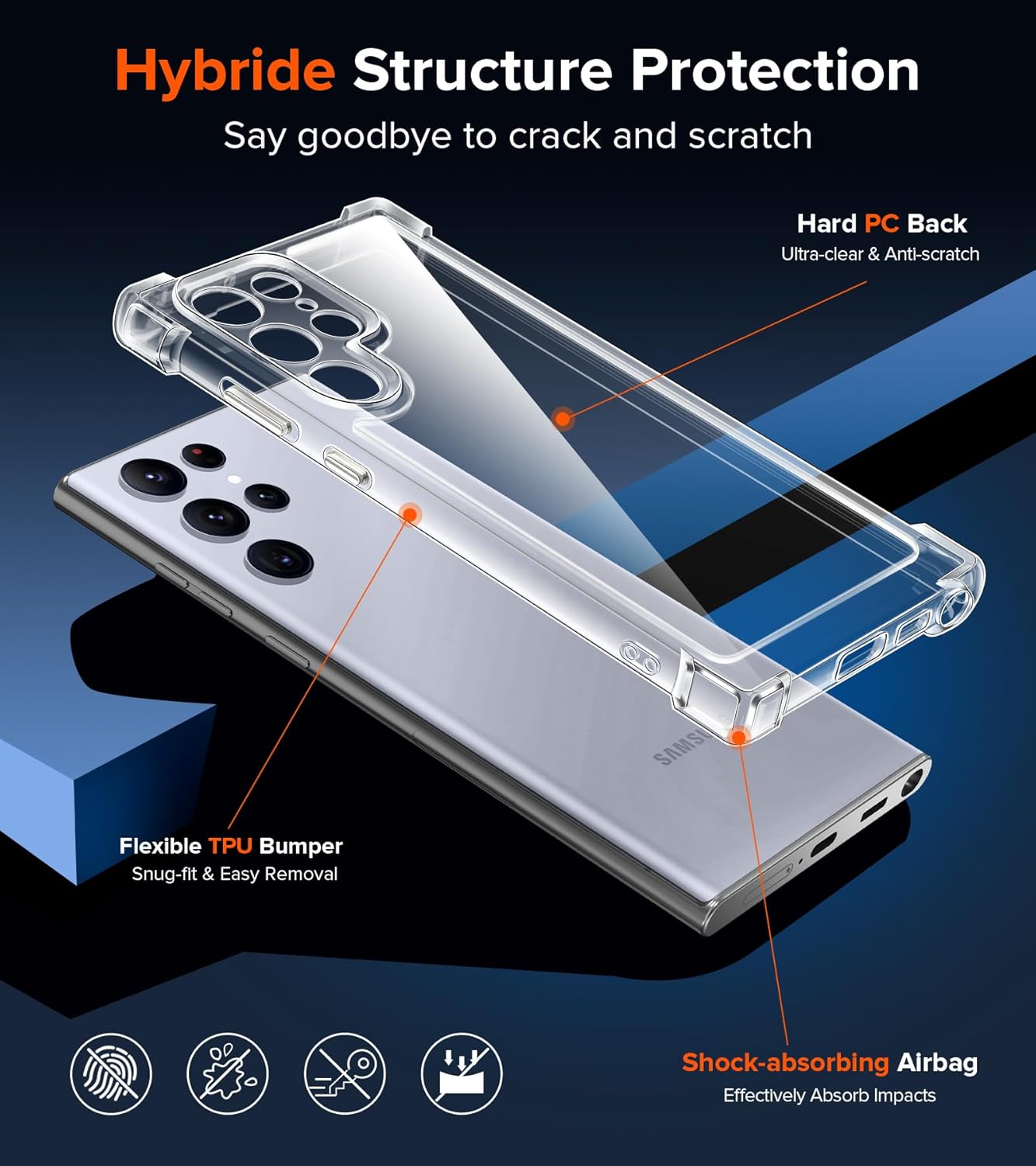 Hybride Structure Protection

Say goodbye to crack and scratch

Hard PC Back
Ultra-clear & Anti-scratch

SAMSUNG

Flexible TPU Bumper
Snug-fit & Easy Removal

Shock-absorbing Airbag
Effectively Absorb Impacts