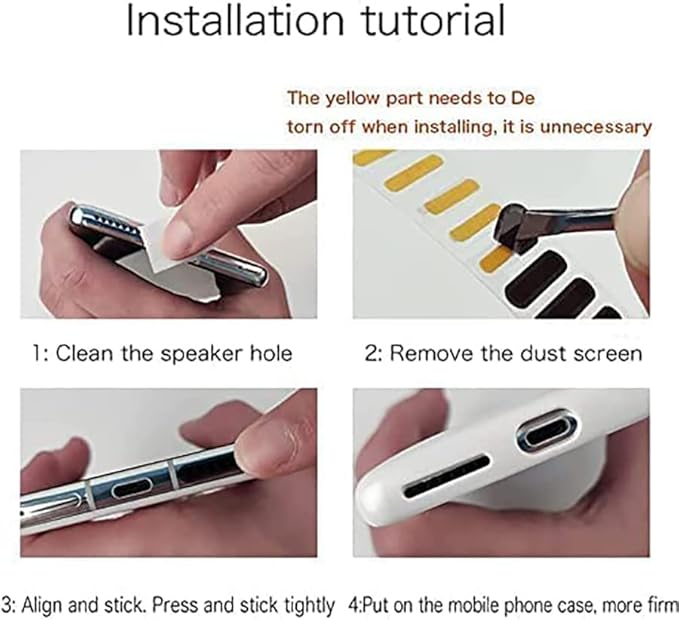 Installation tutorial

The yellow part needs to De torn off when installing, it is unnecessary

1: Clean the speaker hole

2: Remove the dust screen

3: Align and stick. Press and stick tightly

4:Put on the mobile phone case, more firm