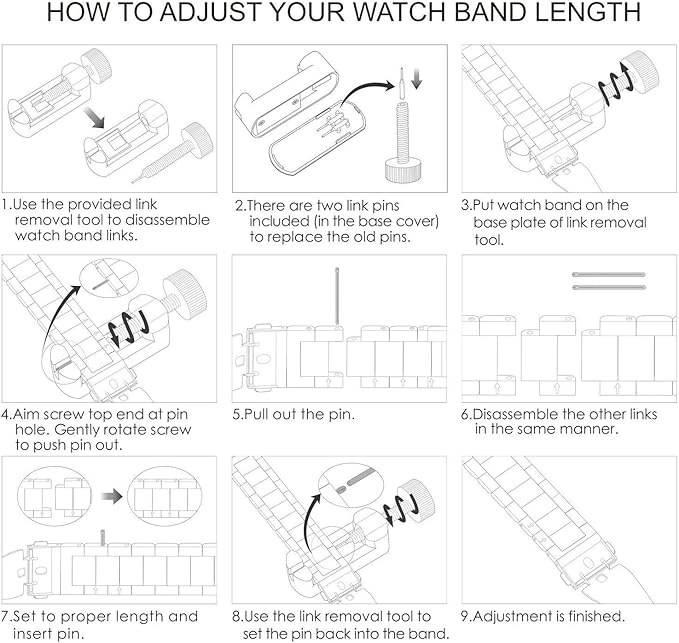 HOW TO ADJUST YOUR WATCH BAND LENGTH

1.Use the provided link removal tool to disassemble watch band links.

2.There are two link pins included (in the base cover) to replace the old pins.

3.Put watch band on the base plate of link removal tool.

4.Aim screw top end at pin hole. Gently rotate screw to push pin out.

5.Pull out the pin.

6.Disassemble the other links in the same manner.

7.Set to proper length and insert pin.

8.Use the link removal tool to set the pin back into the band.

9.Adjustment is finished.