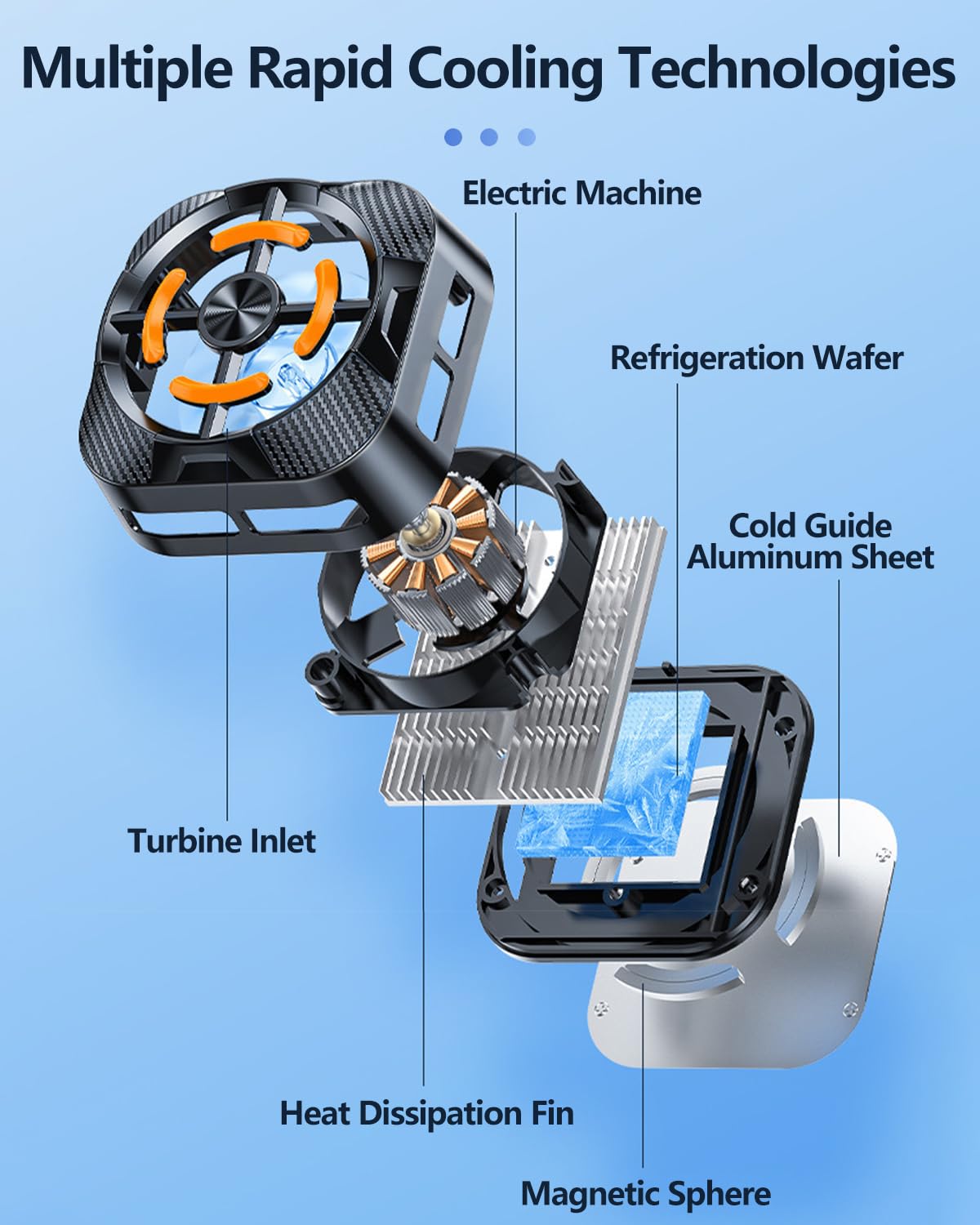 Multiple Rapid Cooling Technologies

Electric Machine

Refrigeration Wafer

Cold Guide Aluminum Sheet

Turbine Inlet

Heat Dissipation Fin

Magnetic Sphere