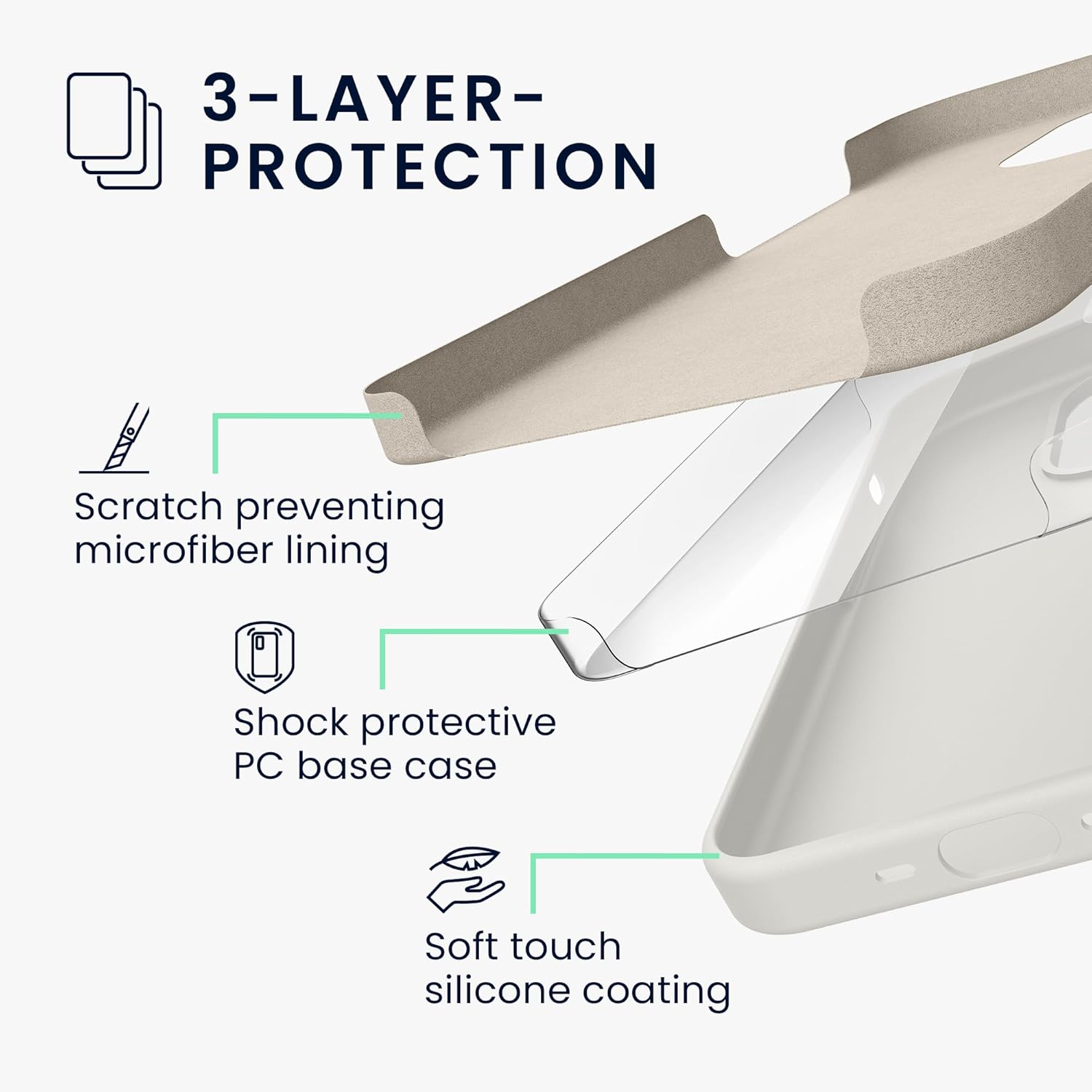 3-LAYER-PROTECTION

Scratch preventing microfiber lining

Shock protective PC base case

Soft touch silicone coating