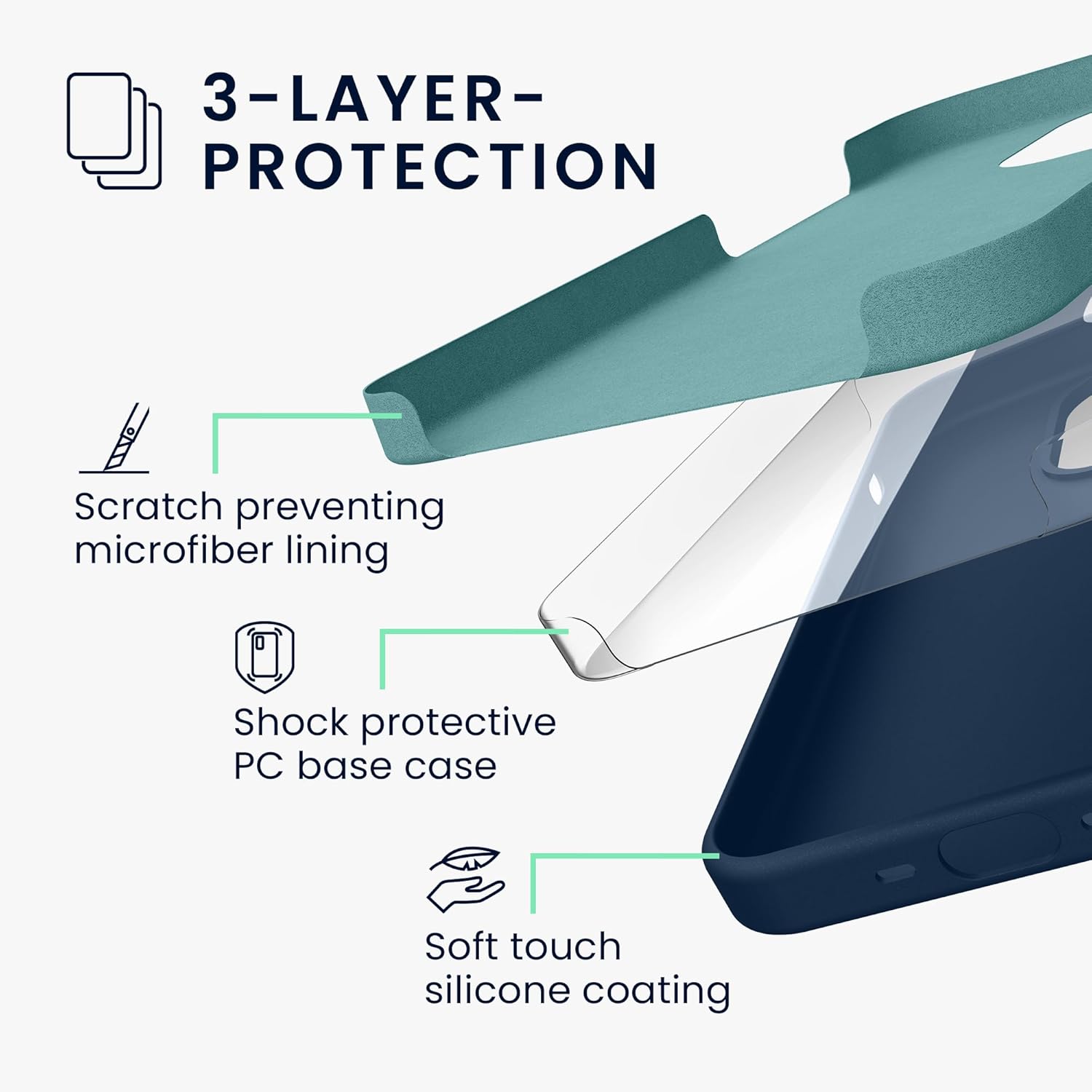 3-LAYER-PROTECTION

Scratch preventing microfiber lining

Shock protective PC base case

Soft touch silicone coating