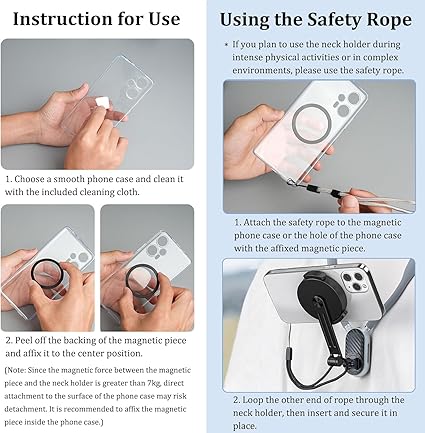 Instruction for Use

1. Choose a smooth phone case and clean it with the included cleaning cloth.

2. Peel off the backing of the magnetic piece and affix it to the center position.

(Note: Since the magnetic force between the magnetic piece and the neck holder is greater than 7kg, direct attachment to the surface of the phone case may risk detachment. It is recommended to affix the magnetic piece inside the phone case.)

Using the Safety Rope

* If you plan to use the neck holder during intense physical activities or in complex environments, please use the safety rope.

1. Attach the safety rope to the magnetic phone case or the hole of the phone case with the affixed magnetic piece.

2. Loop the other end of rope through the neck holder, then insert and secure it in place.