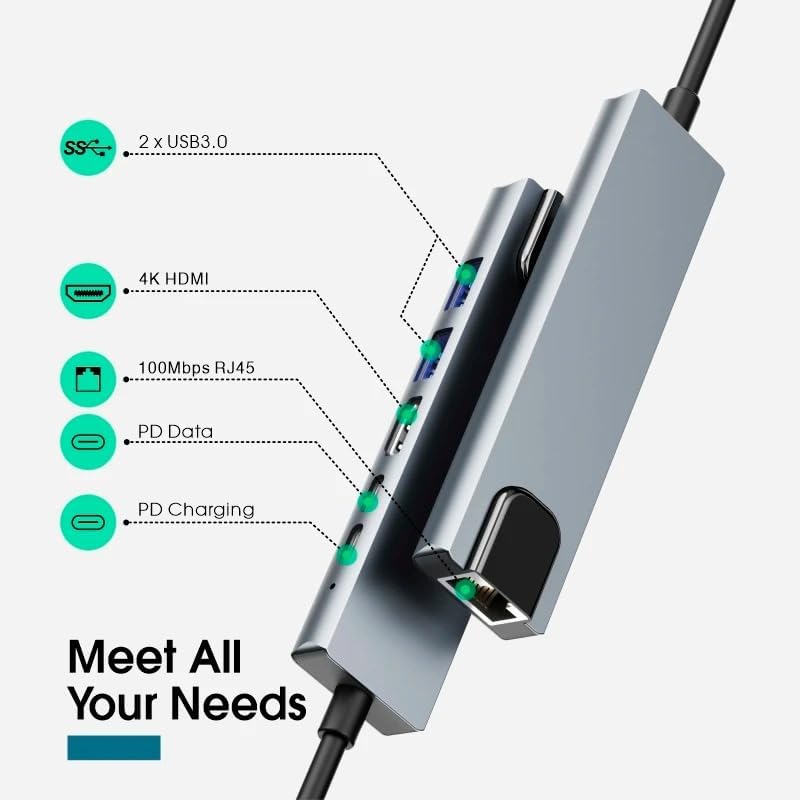 SS

2 x USB3.0

4K HDMI

100Mbps RJ45

PD Data

PD Charging

Meet All Your Needs